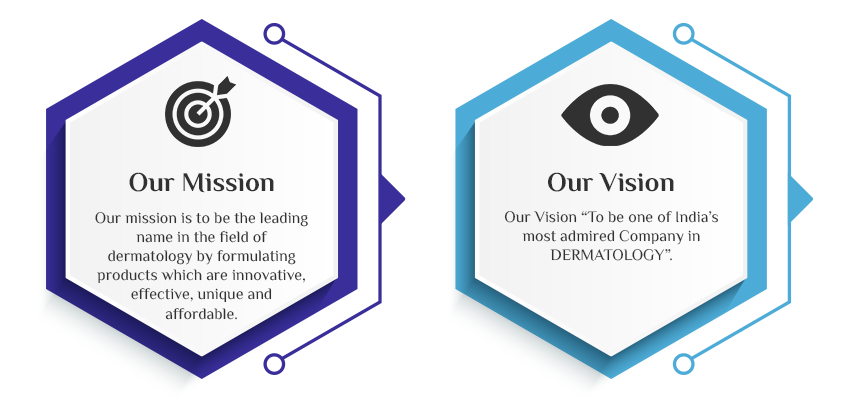 Our Mission

Our mission is to be the leading name in the field of dermatology by formulating products which are innovative, effective, unique and affordable.

Our Vision

Our Vision “To be one of India’s most admired Company in DERMATOLOGY”.